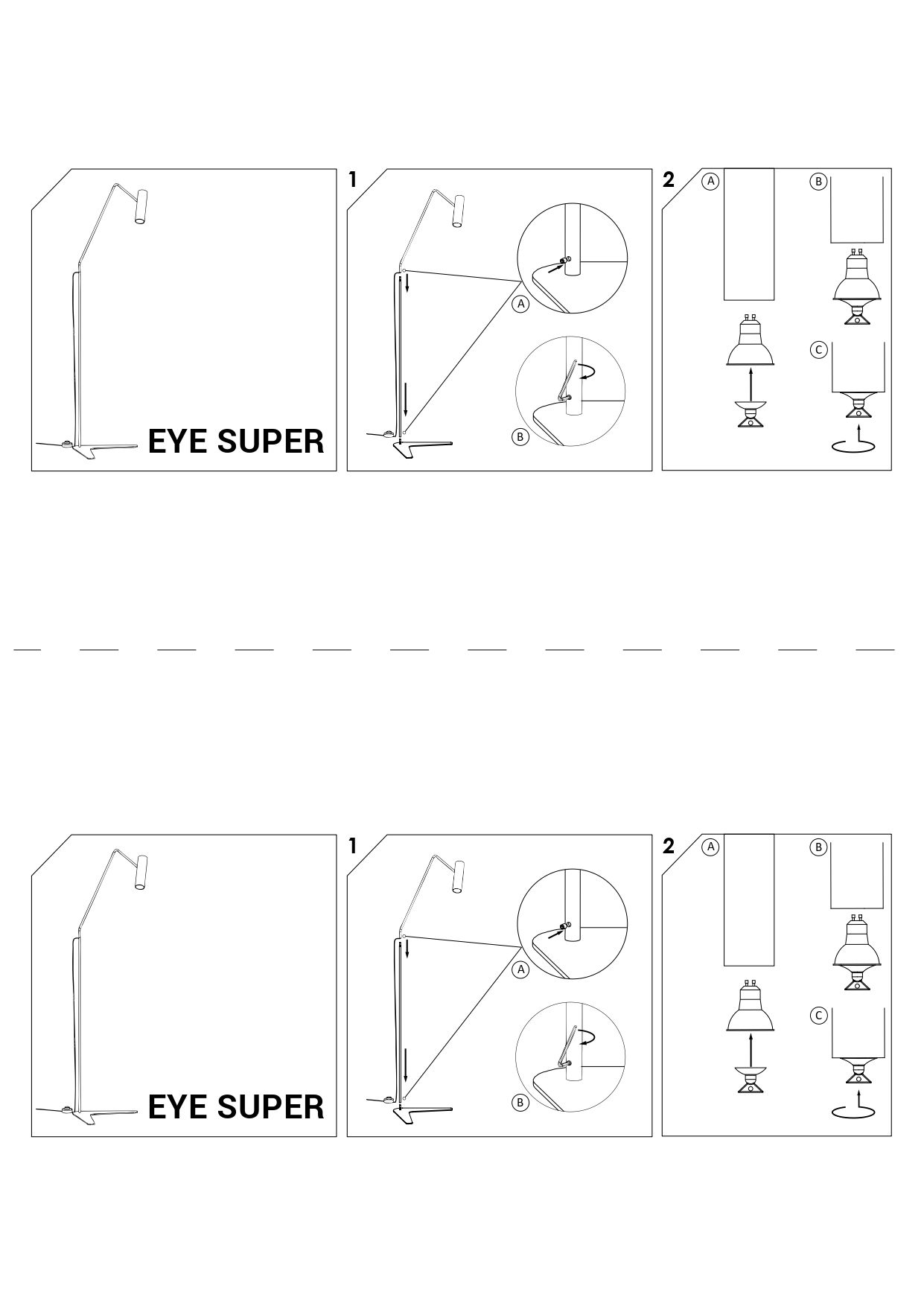 EYE SUPER

1

A

B

2

A

B

C

EYE SUPER

1

A

B

2

A

B

C