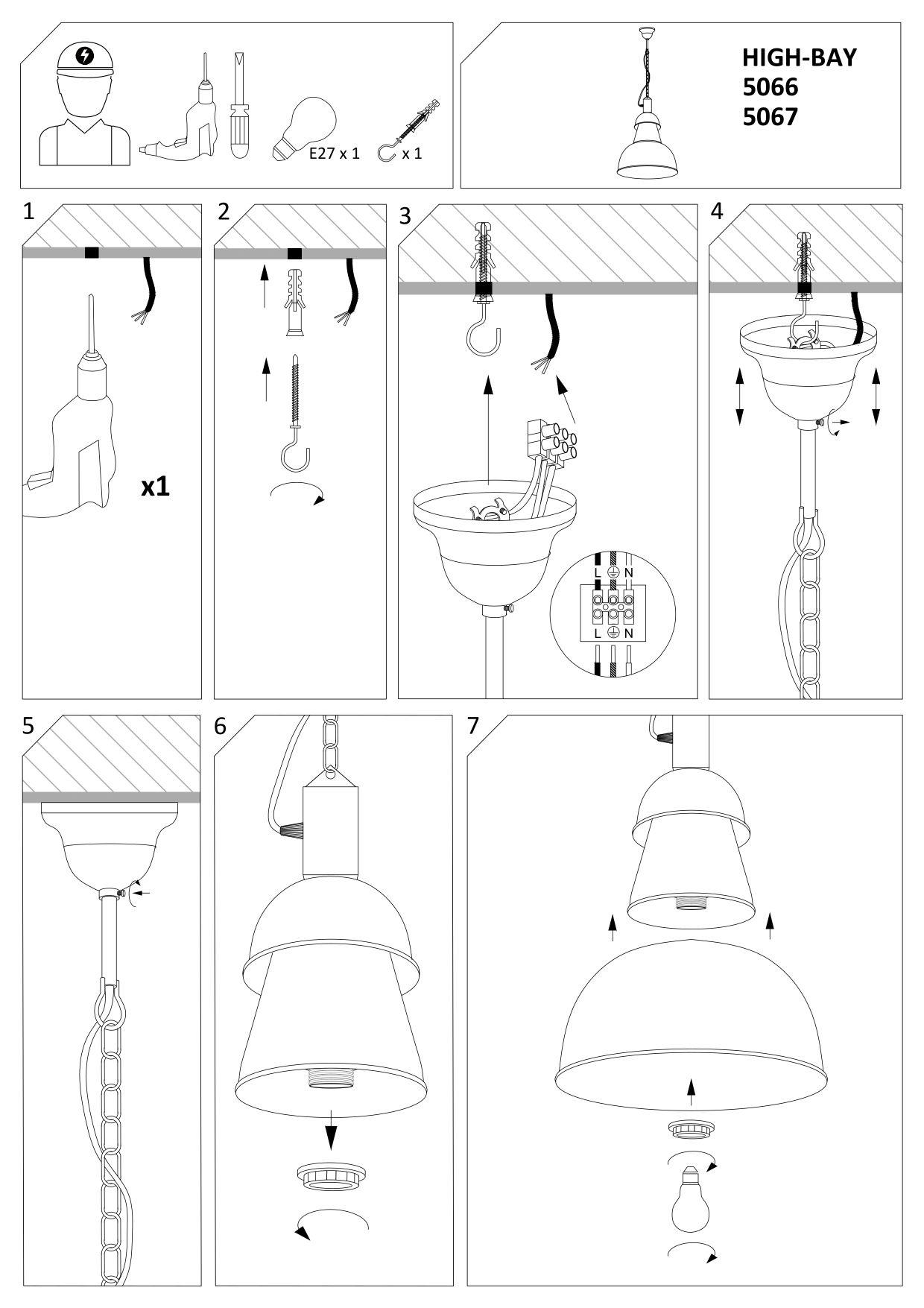 E27 x 1

x 1

HIGH-BAY
5066
5067

1

x1

2

3

L N

L N

4

5

6

7