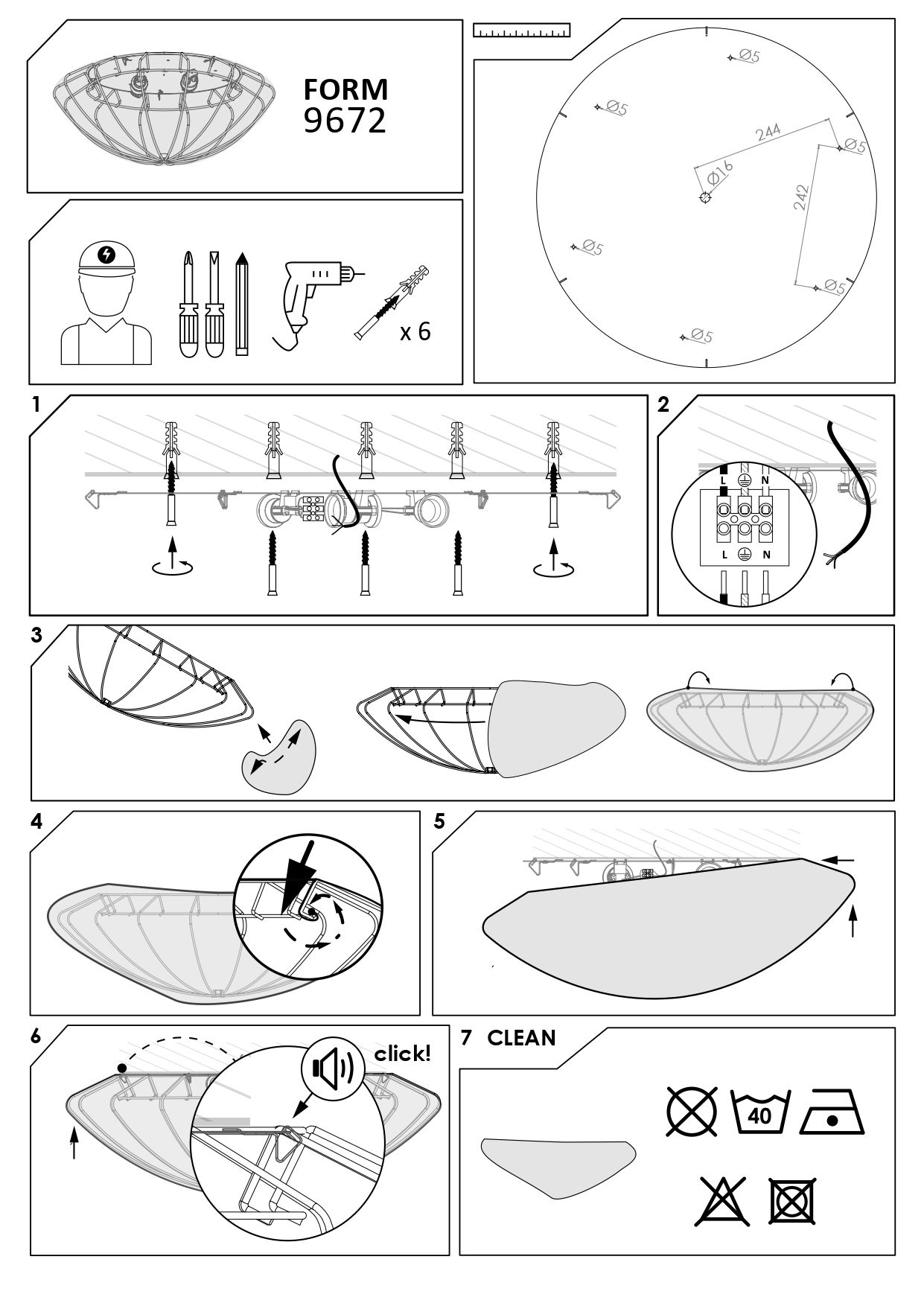 FORM
9672

x 6

Ø5
Ø5
244
Ø5
Ø16
242
Ø5
Ø5
Ø5

1

2

L N
L N

3

4

5

6

click!

7 CLEAN

40