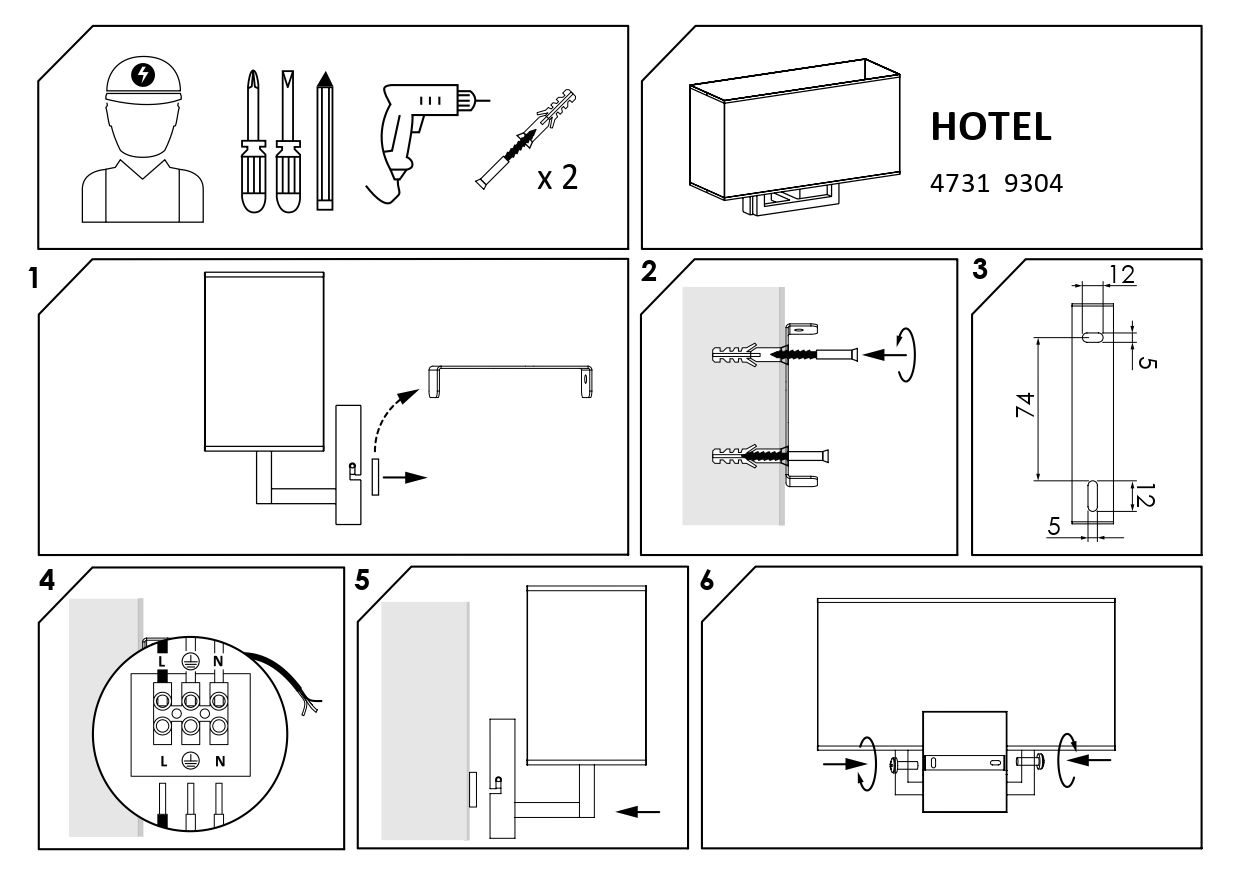 x 2

HOTEL

4731 9304

1

2

3

12

5

74

12

5

4

L
N
L
N

5

6