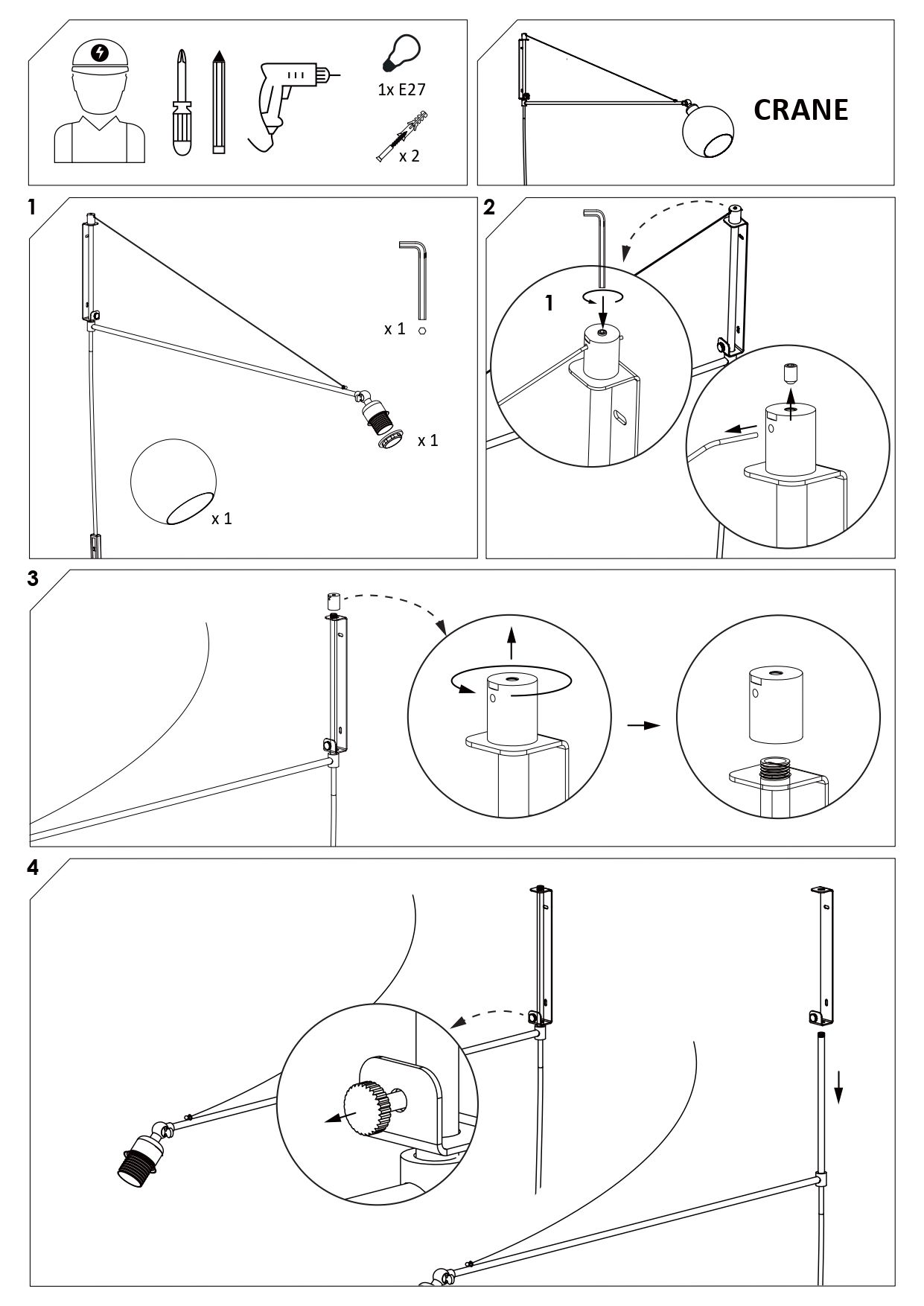 1x E27

x 2

CRANE

1

x 1

x 1

x 1

2

1

3

4