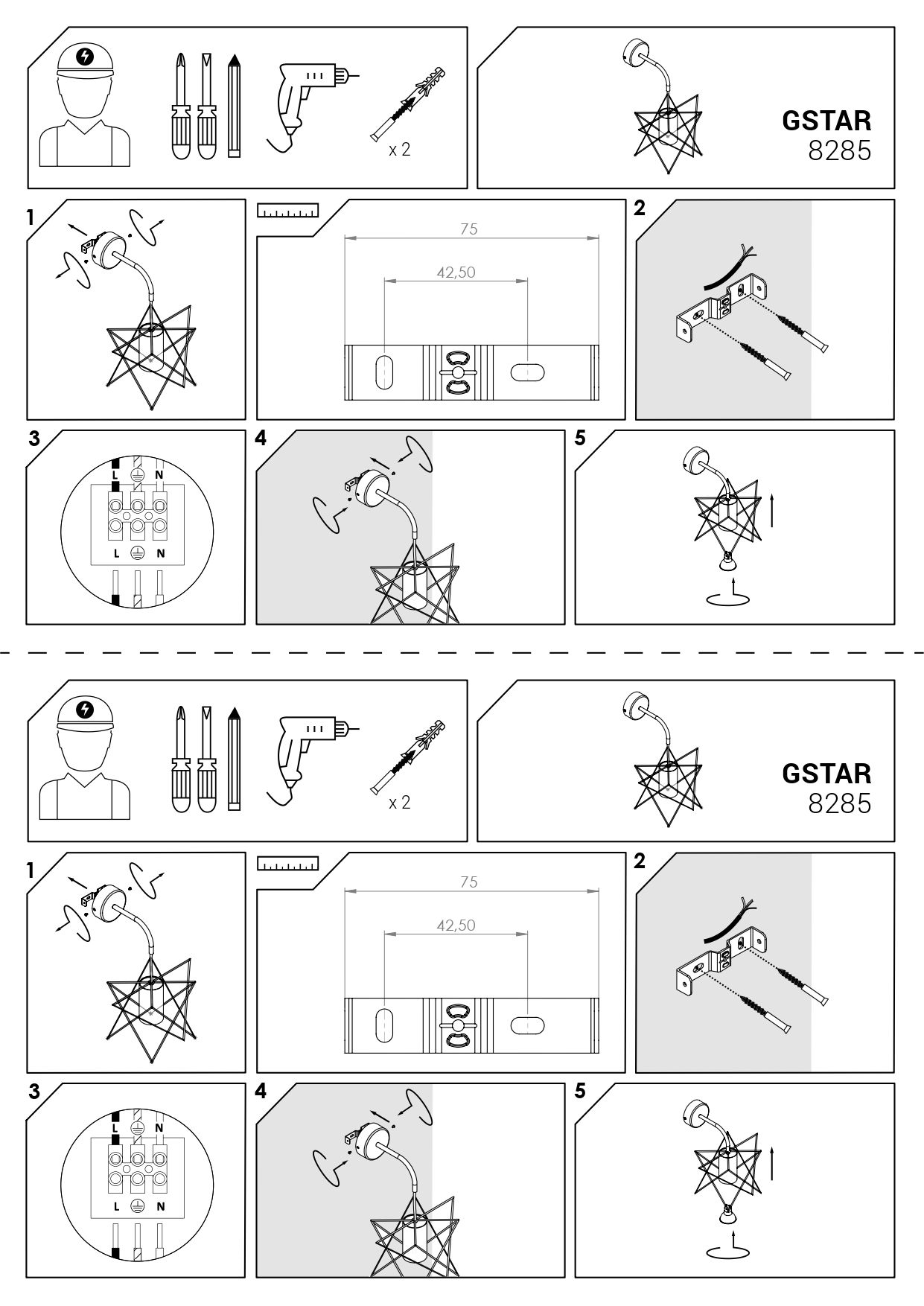 x 2

GSTAR
8285

1

75

42,50

2

3

L N

L N

4

5

x 2

GSTAR
8285

1

75

42,50

2

3

L N

L N

4

5