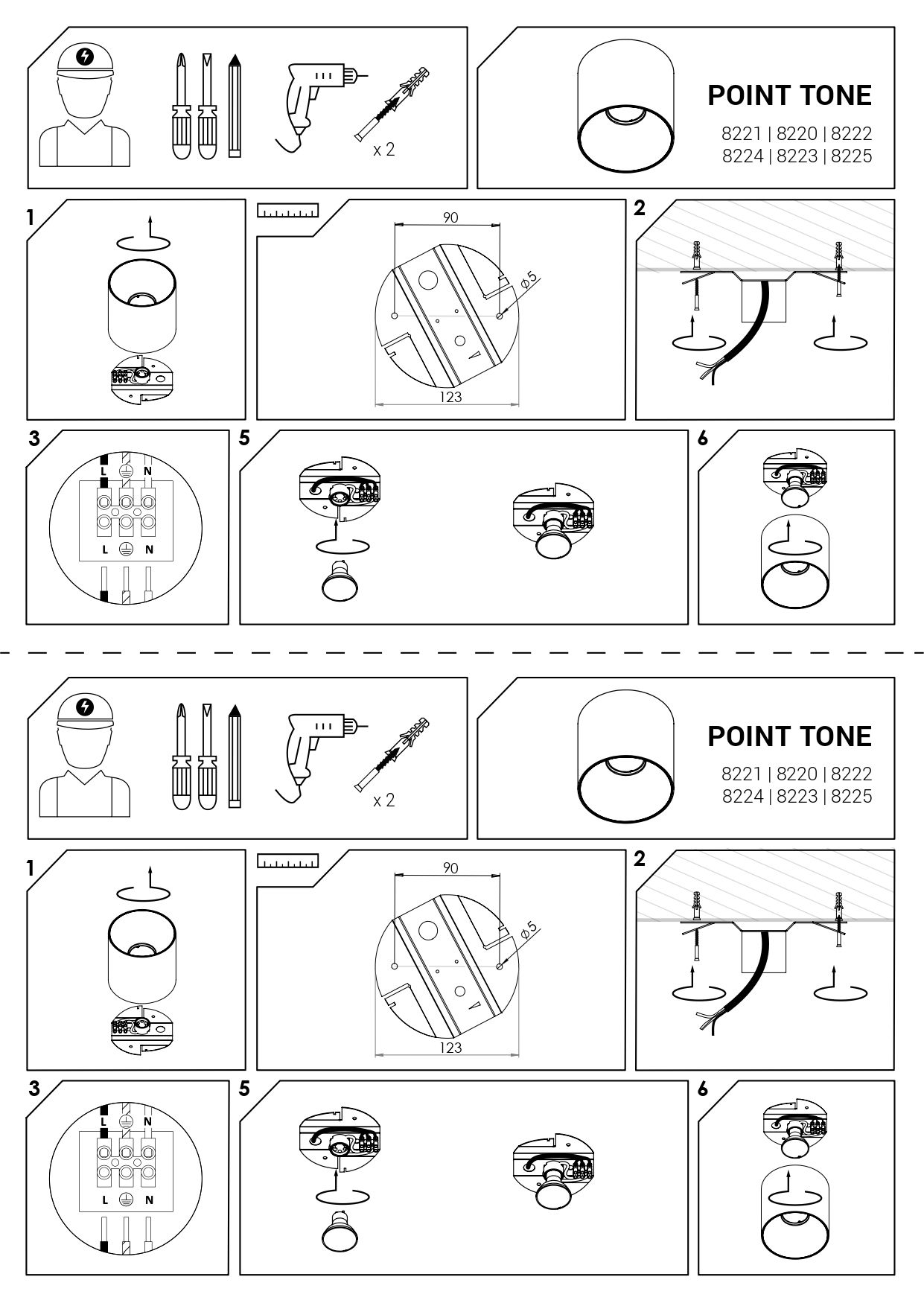 x 2

POINT TONE
8221 | 8220 | 8222
8224 | 8223 | 8225

1

90

$\phi 5$

123

2

3

L N

L N

5

6

x 2

POINT TONE
8221 | 8220 | 8222
8224 | 8223 | 8225

1

90

$\phi 5$

123

2

3

L N

L N

5

6