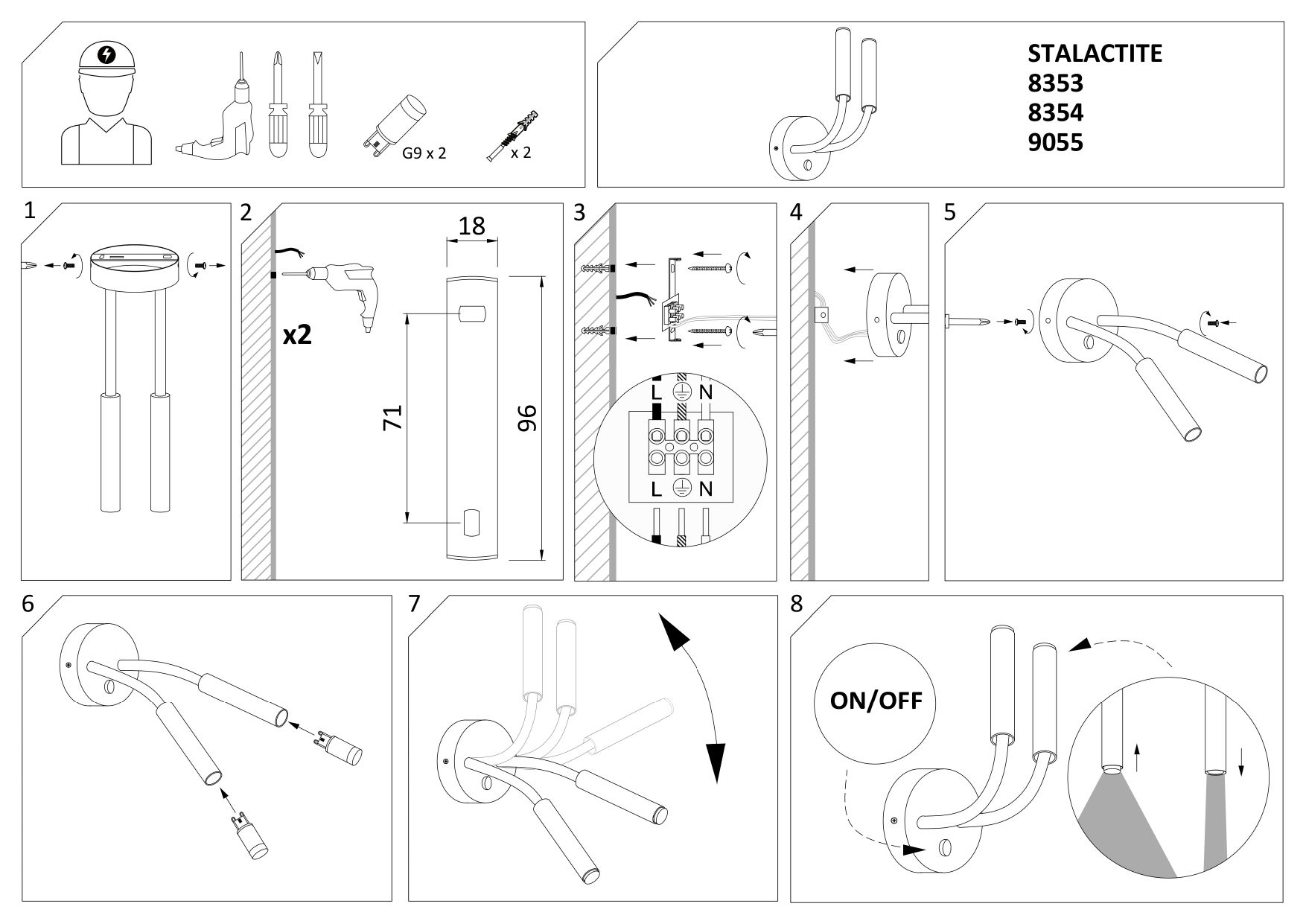 G9 x 2

x 2

STALACTITE
8353
8354
9055

1

2

x2

18

71

96

3

L N

L N

4

5

6

7

8

ON/OFF