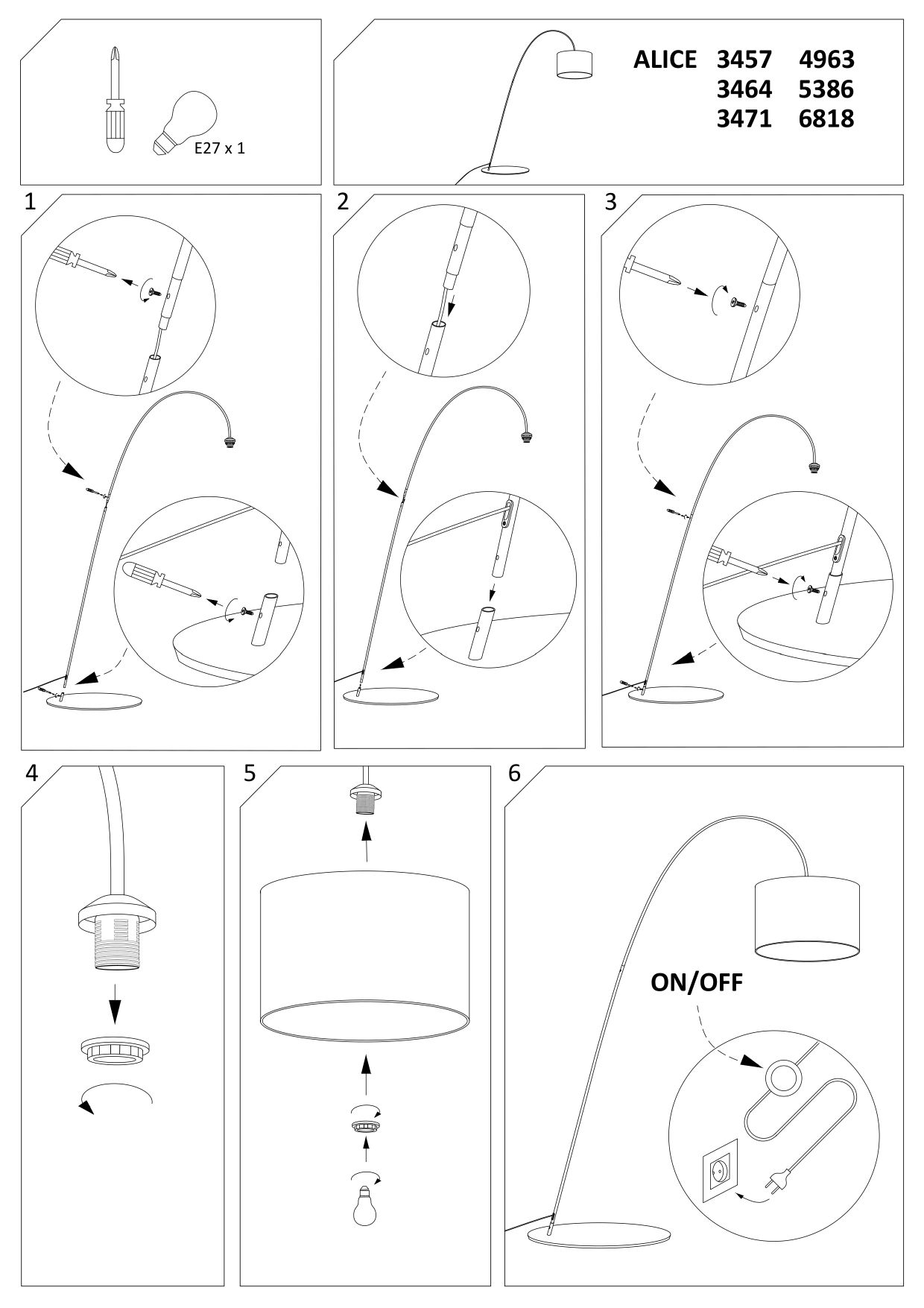 E27 x 1

ALICE 3457 4963
3464 5386
3471 6818

1

2

3

4

5

6

ON/OFF