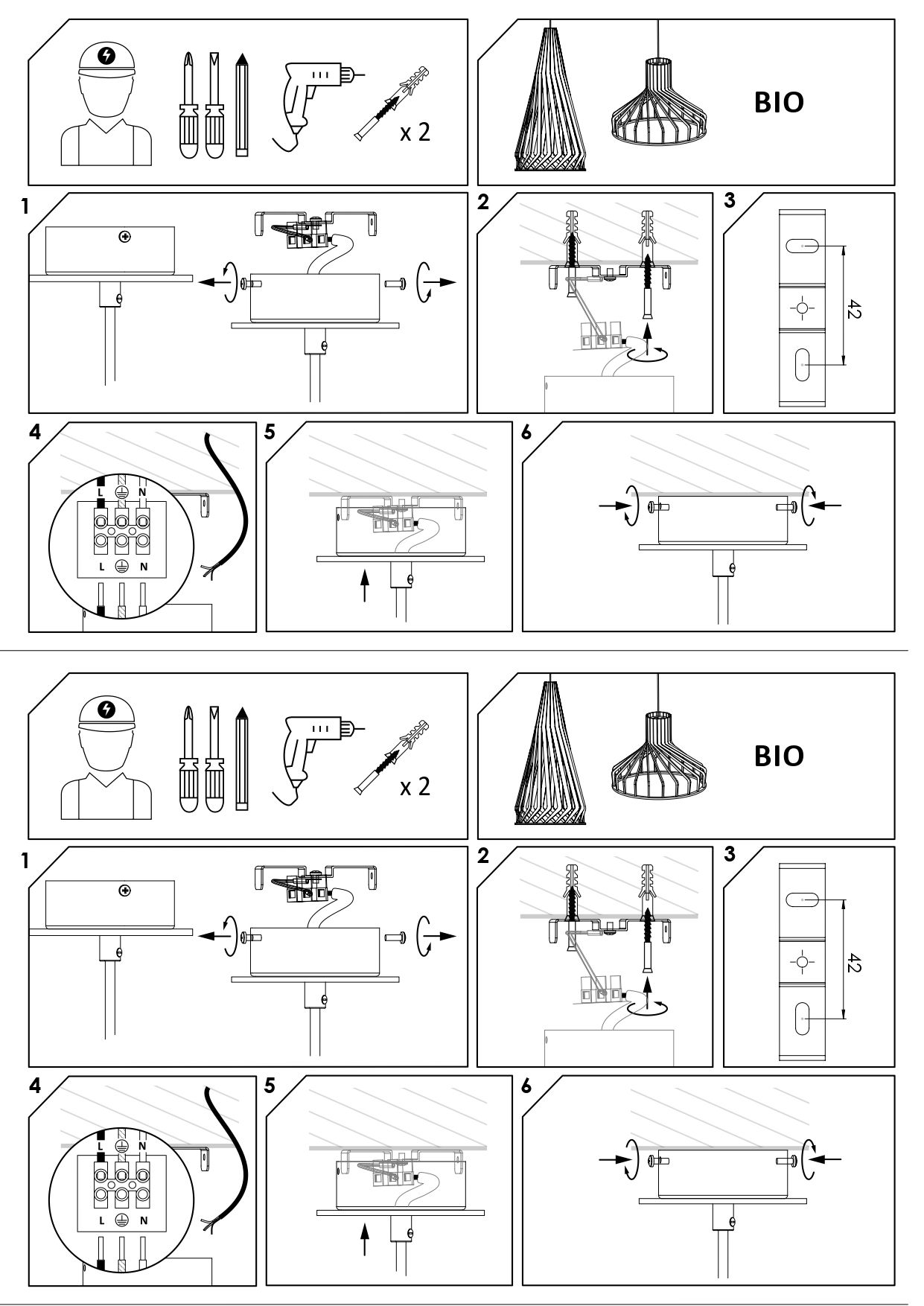 x 2

BIO

1

2

3

42

4

L N

L N

5

6

x 2

BIO

1

2

3

42

4

L N

L N

5

6