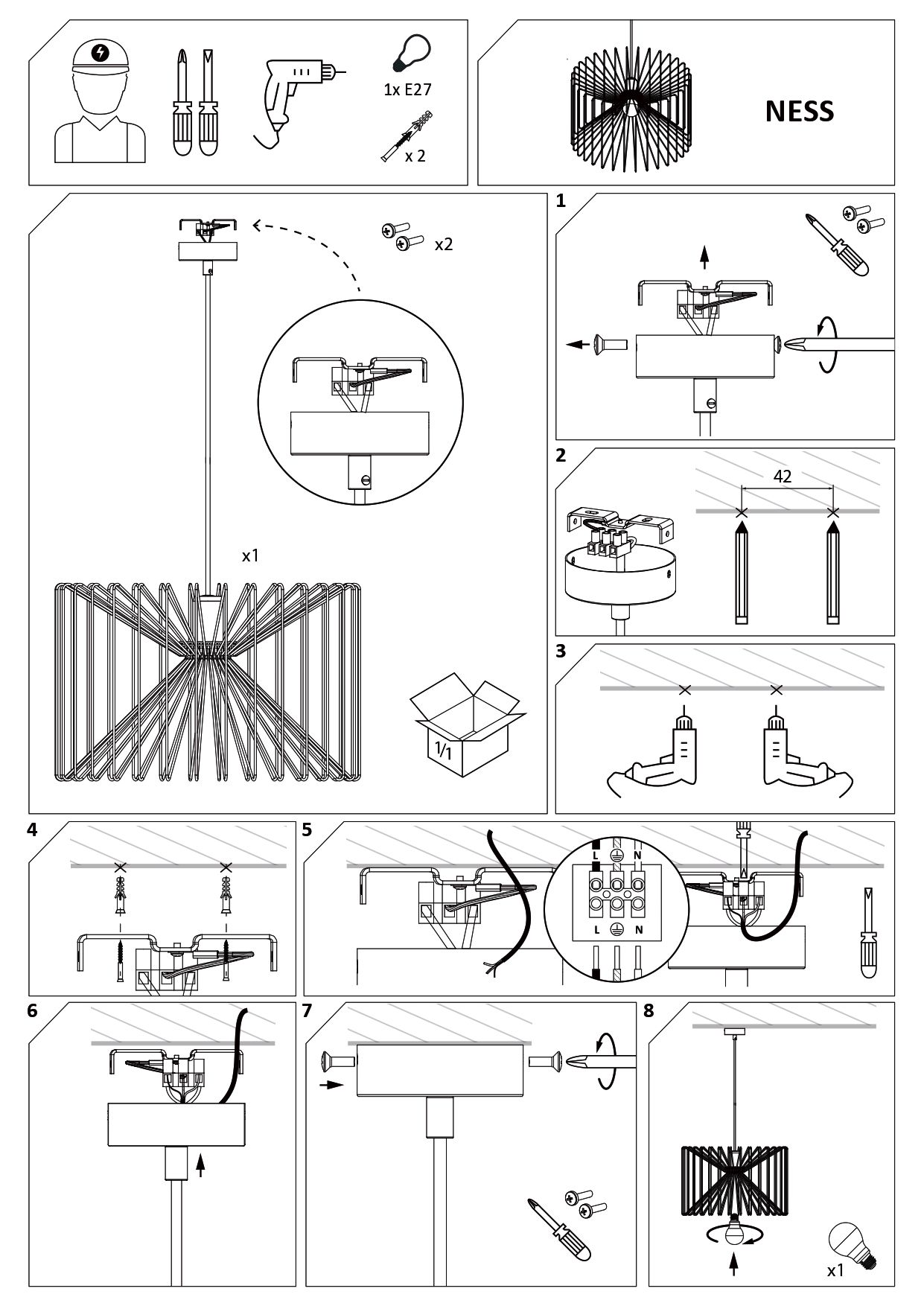 1x E27

x 2

NESS

x2

x1

1/1

1

2

42

3

4

5

L

N

L

N

6

7

8

x1