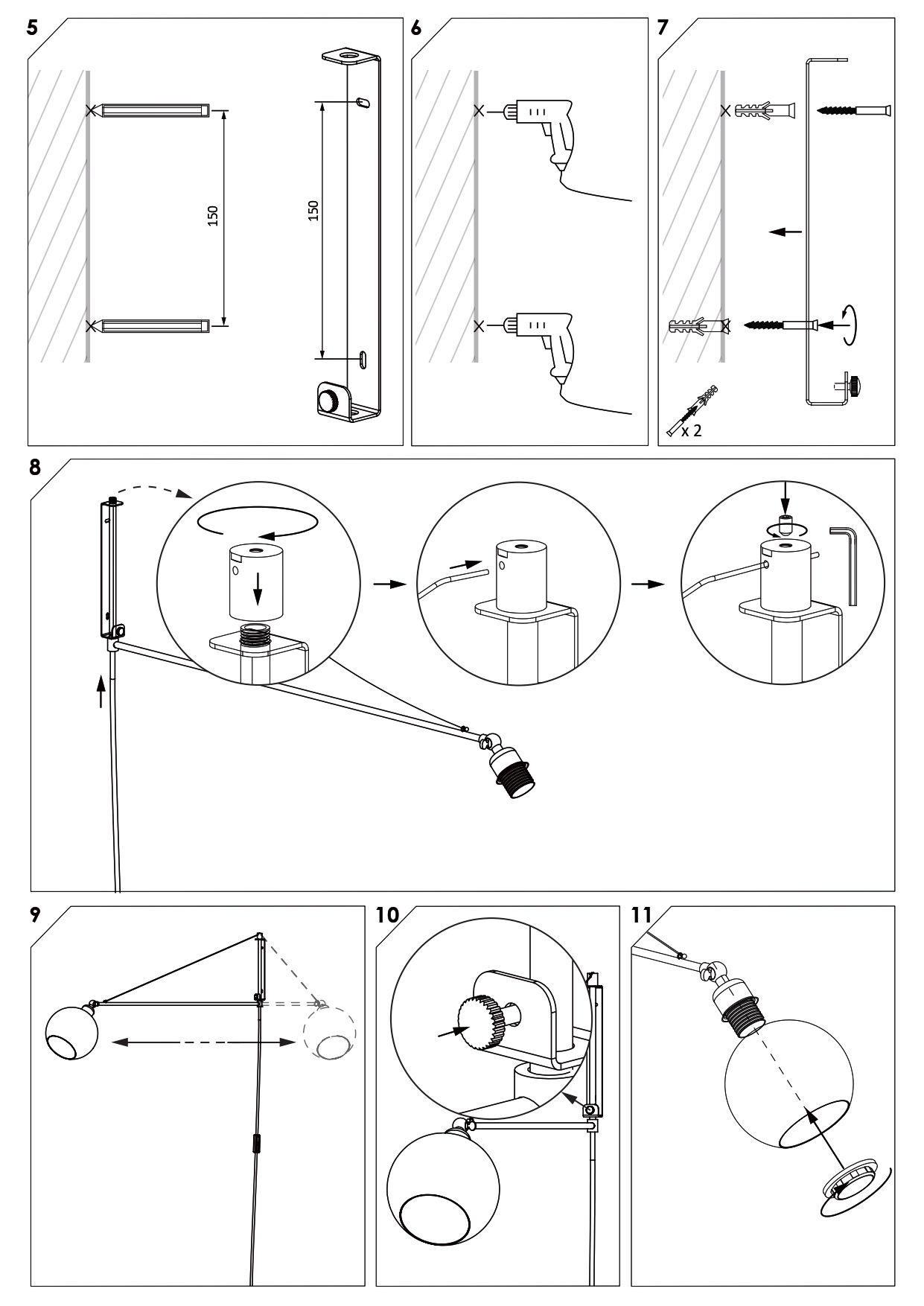 5

150

150

6

7

x 2

8

9

10

11