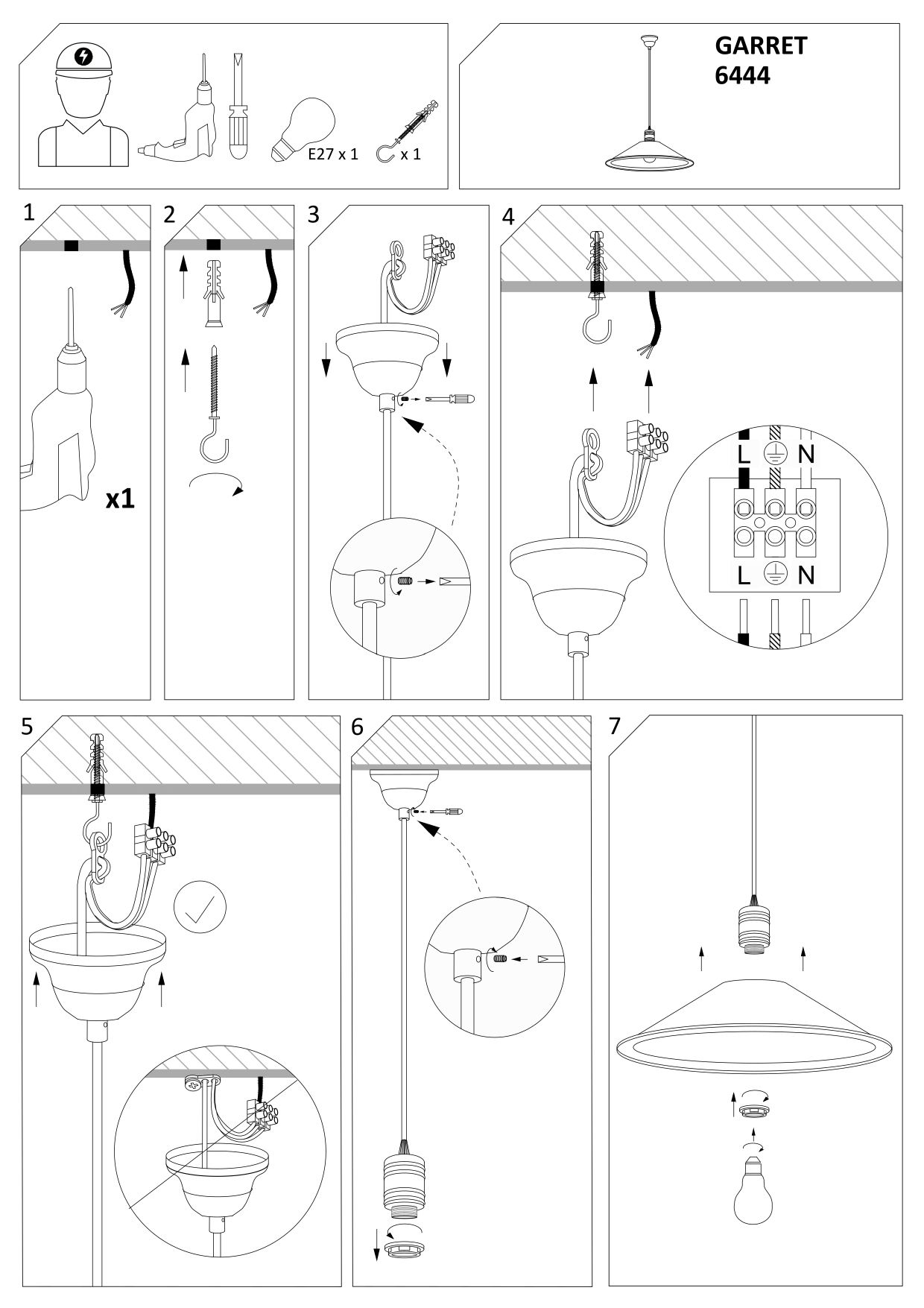 E27 x 1

x 1

GARRET
6444

1

x1

2

3

4

L N

L N

5

6

7