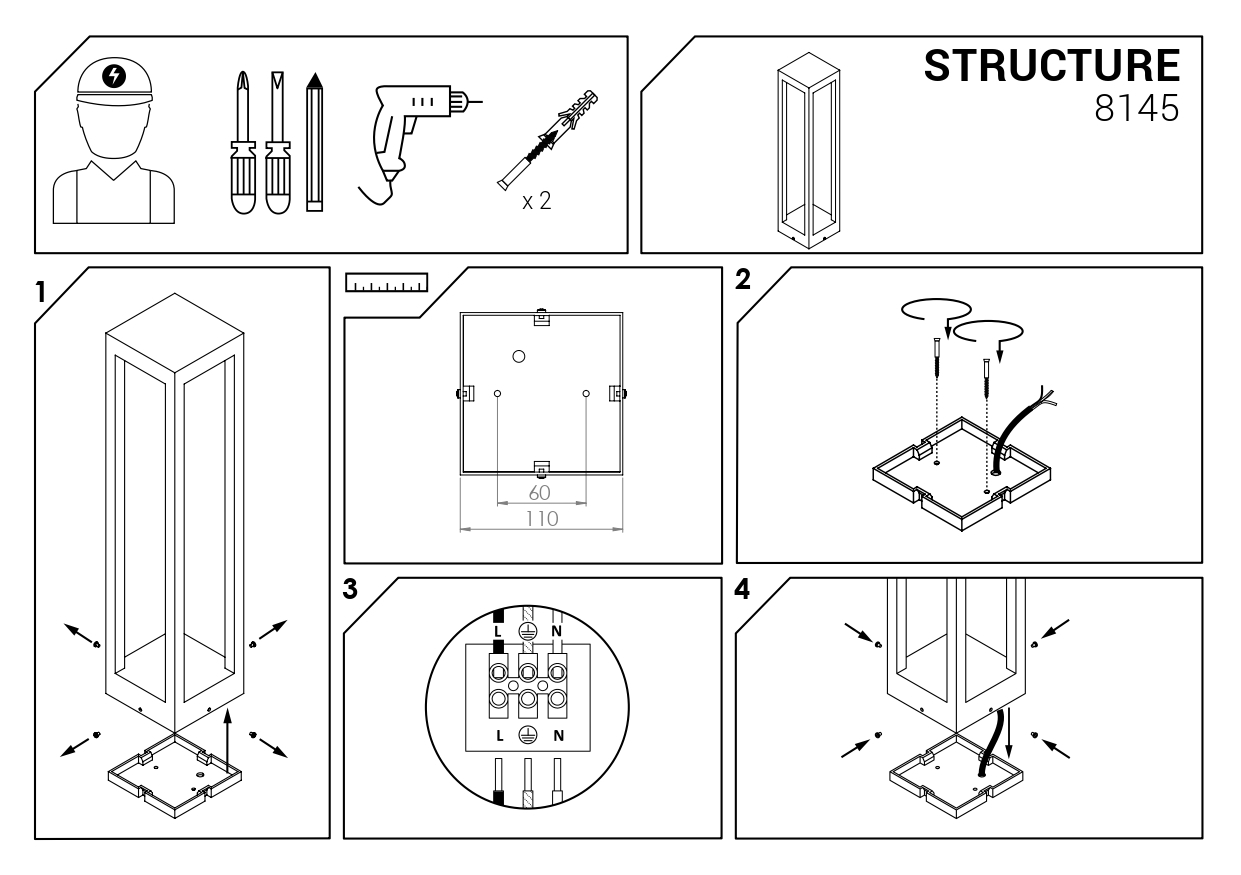 x 2

STRUCTURE
8145

1

60
110

2

3

L
N
L
N

4