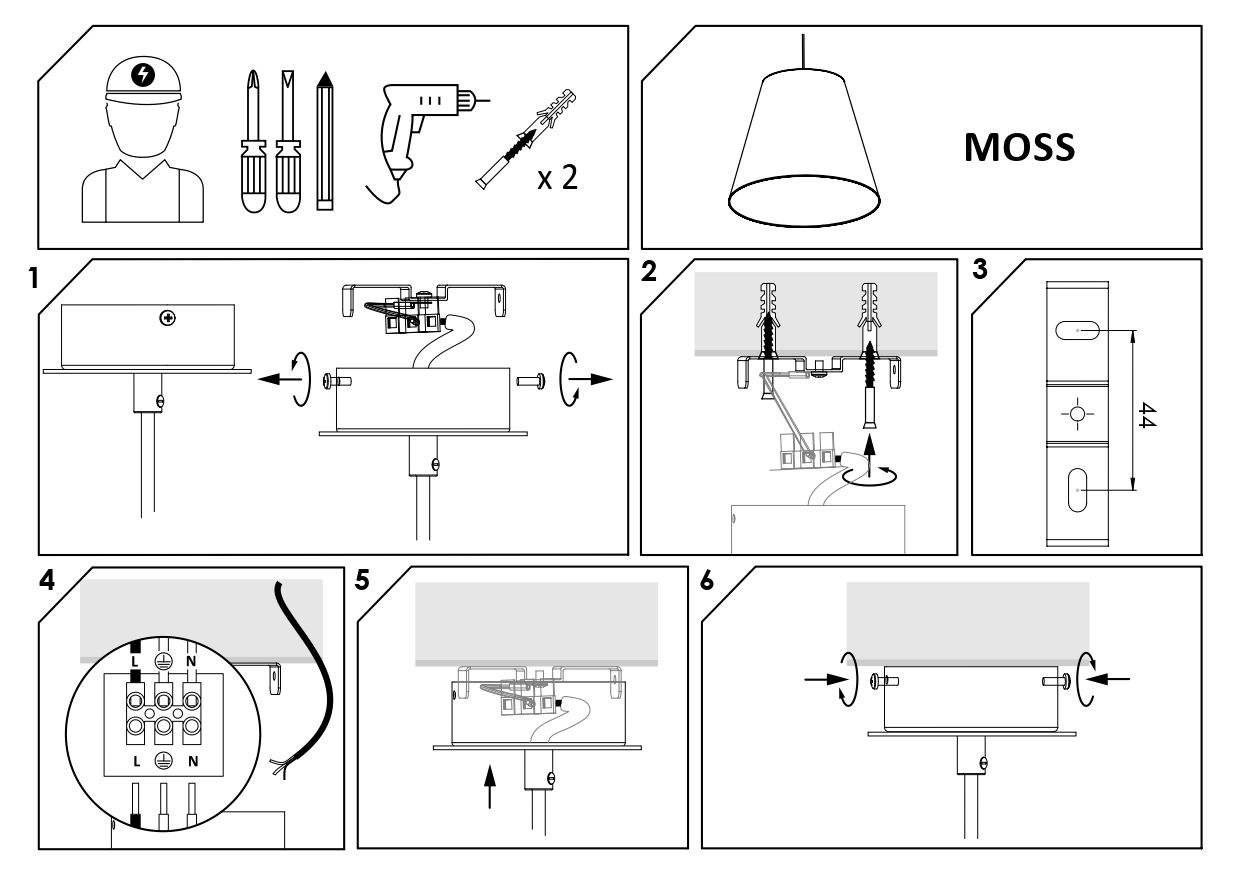 x 2

MOSS

1

2

3

44

4

L
N
L
N

5

6