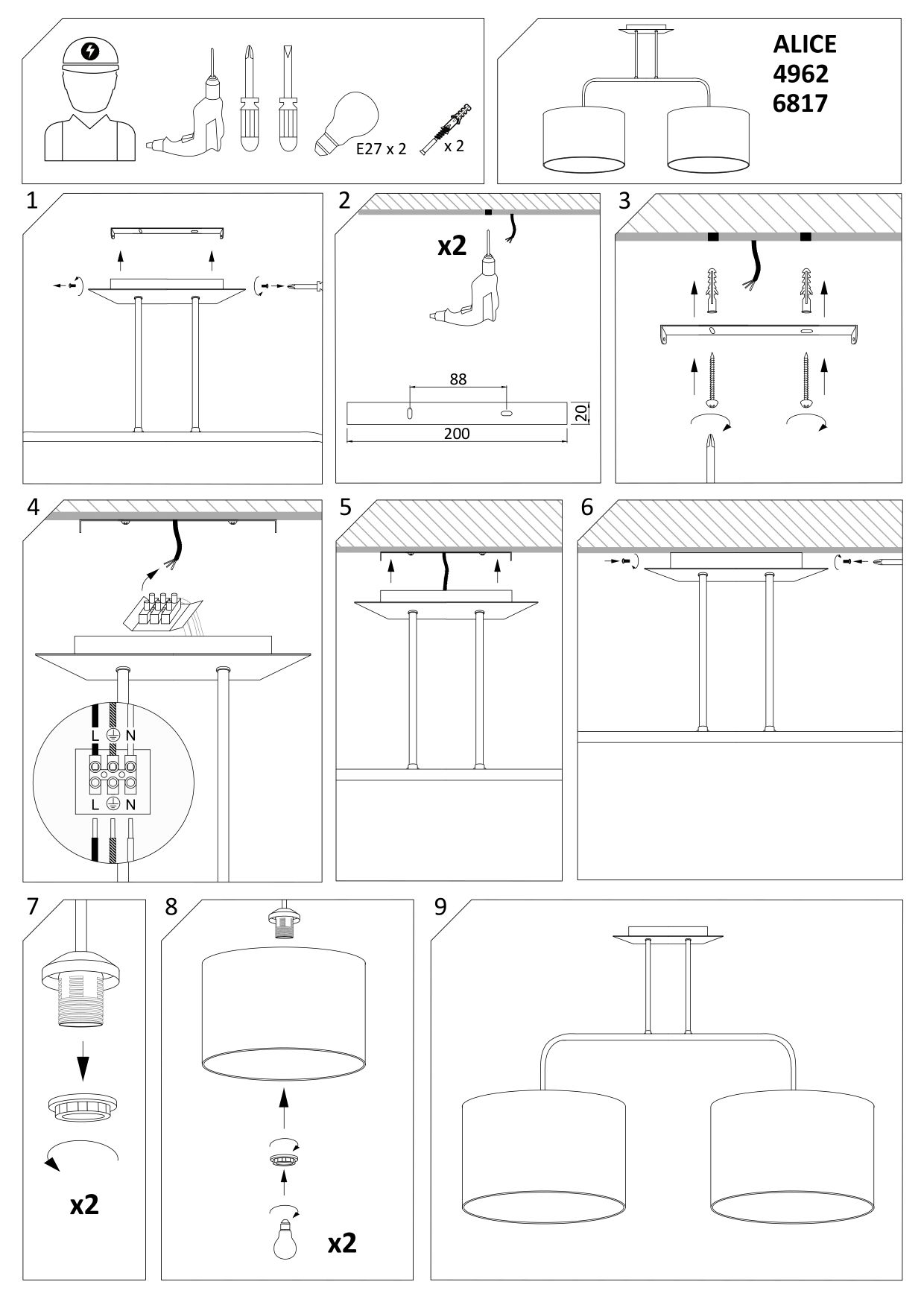 E27 x 2
x 2

ALICE
4962
6817

1

2
x2
88
20
200

3

4
L
N
L
N

5

6

7
x2

8
x2

9