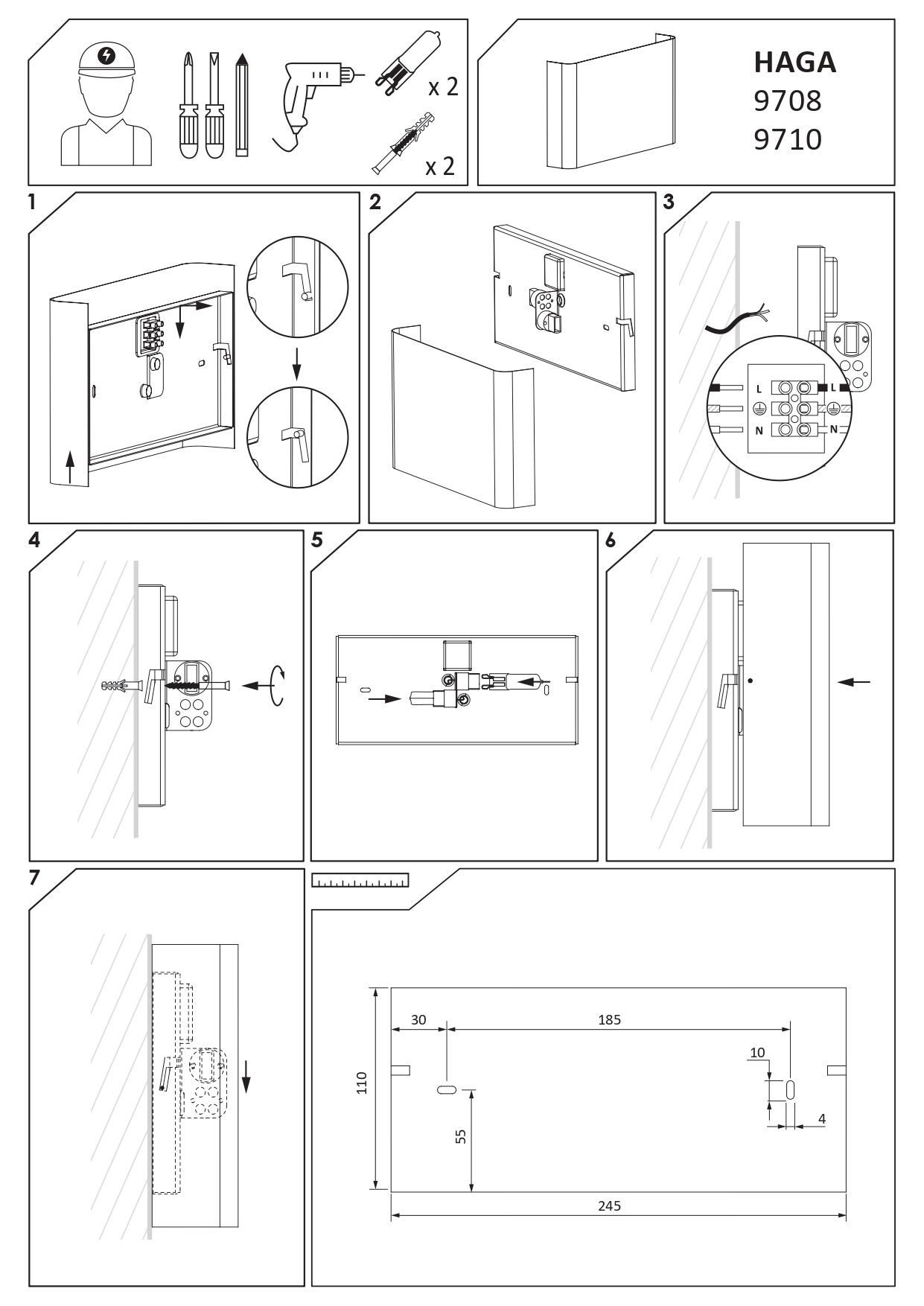 x 2

x 2

HAGA
9708
9710

1

2

3

L
L
N
N

4

5

6

7

30
185
10
110
55
4
245