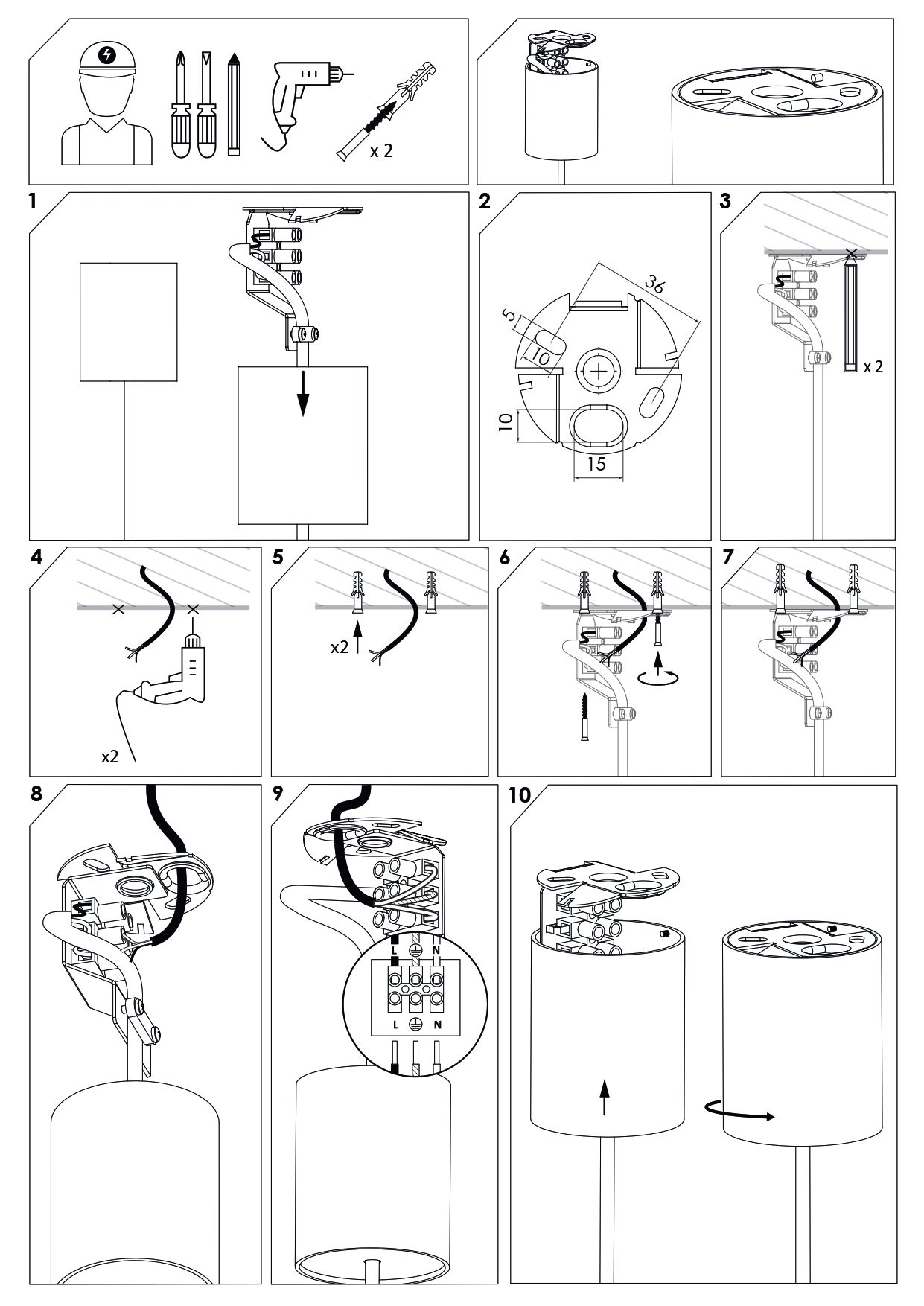 x 2

1

2

36

5

10

10

15

3

x 2

4

x2

5

x2

6

7

8

9

L

N

L

N

10