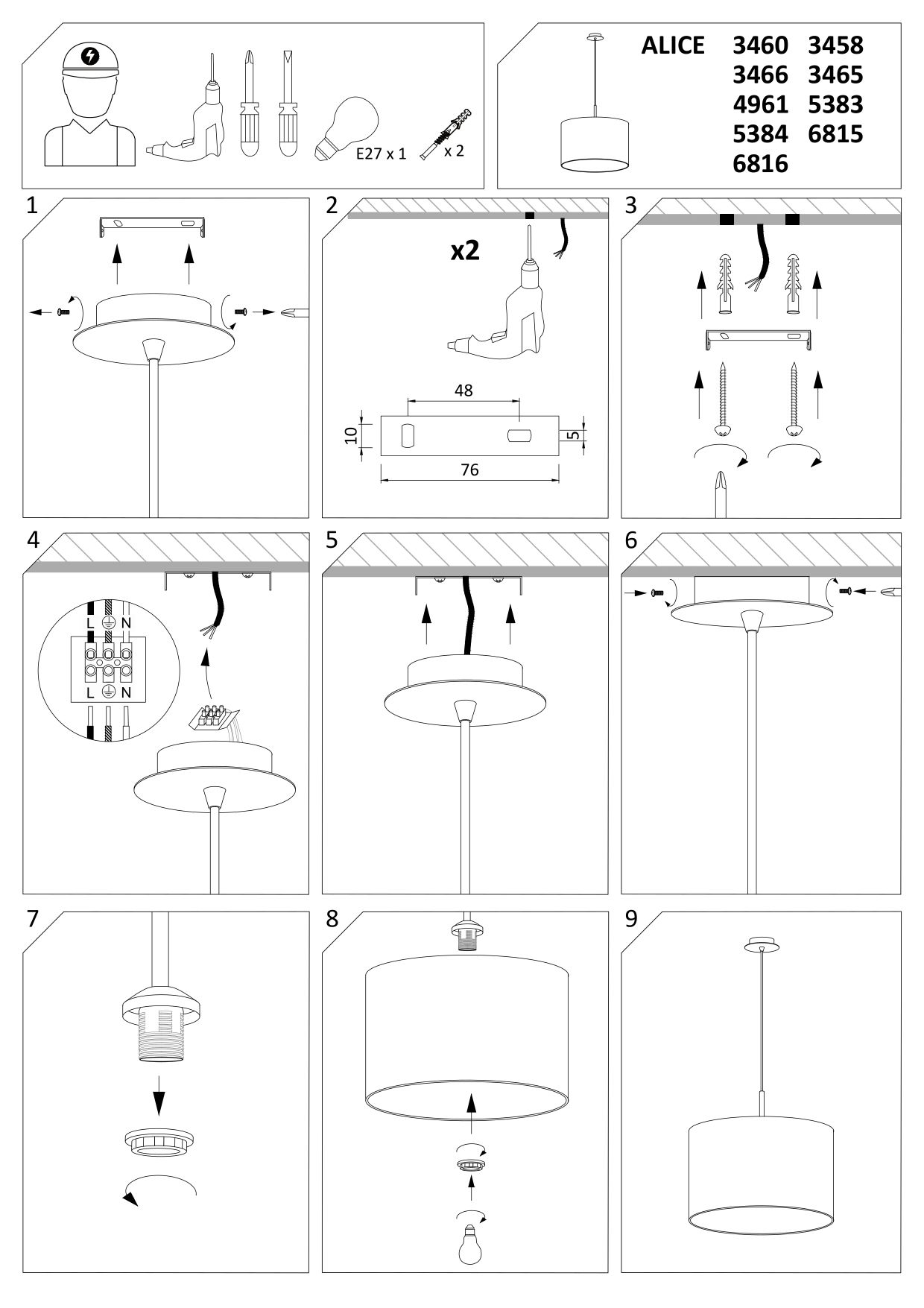 E27 x 1

x 2

ALICE 3460 3458
3466 3465
4961 5383
5384 6815
6816

1

2

x2

48

10

5

76

3

4

L N

L N

5

6

7

8

9